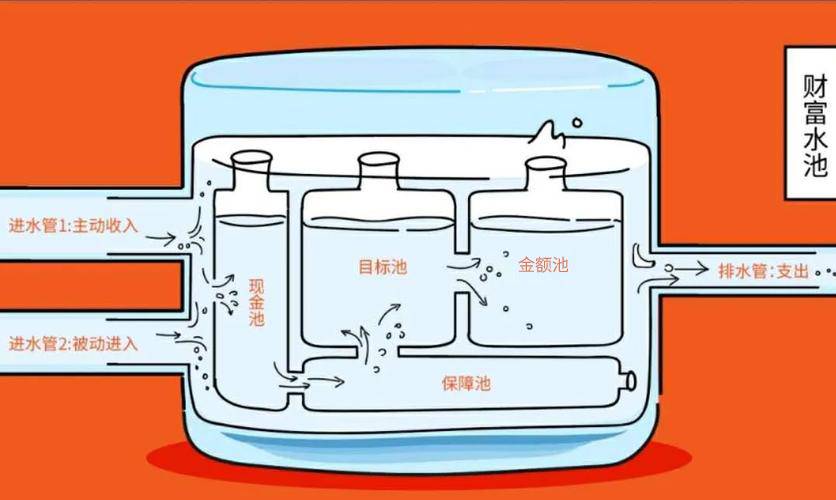 财富水池

进水管1:主动收入

进水管2:被动进入

现金池

目标池

金额池

保障池

排水管:支出